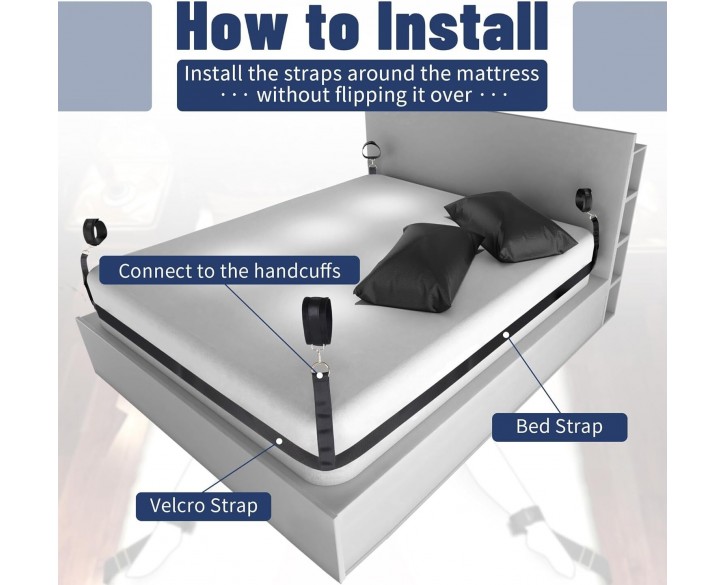 How to Install

Install the straps around the mattress
··· without flipping it over ···

Connect to the handcuffs

Bed Strap

Velcro Strap