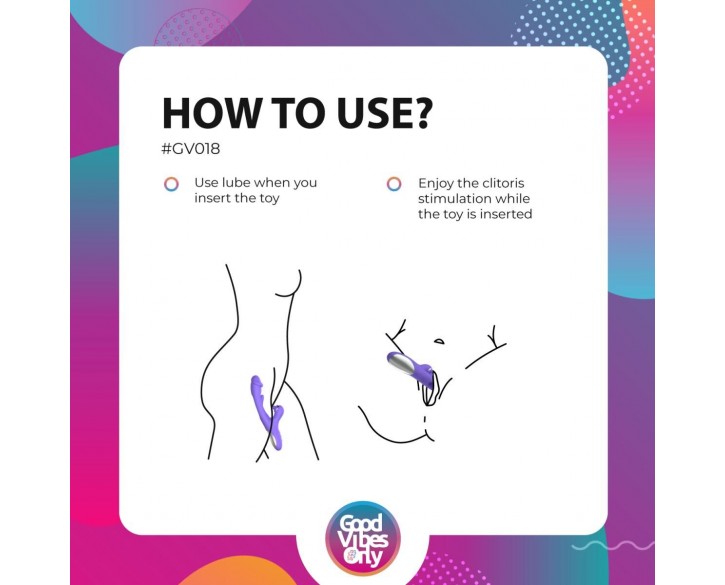 HOW TO USE?
#GV018

Use lube when you insert the toy

Enjoy the clitoris stimulation while the toy is inserted

Good Vibes Only