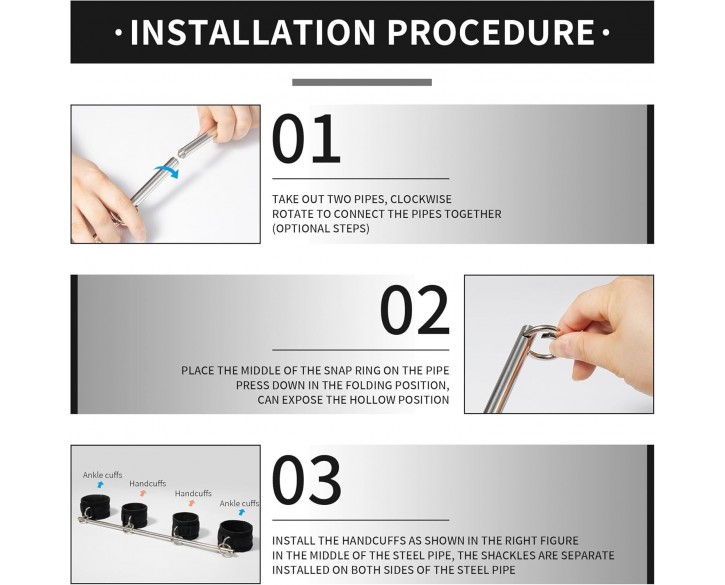 · INSTALLATION PROCEDURE ·

01

TAKE OUT TWO PIPES, CLOCKWISE ROTATE TO CONNECT THE PIPES TOGETHER (OPTIONAL STEPS)

02

PLACE THE MIDDLE OF THE SNAP RING ON THE PIPE PRESS DOWN IN THE FOLDING POSITION, CAN EXPOSE THE HOLLOW POSITION

Ankle cuffs
Handcuffs
Handcuffs
Ankle cuffs

03

INSTALL THE HANDCUFFS AS SHOWN IN THE RIGHT FIGURE IN THE MIDDLE OF THE STEEL PIPE, THE SHACKLES ARE SEPARATE INSTALLED ON BOTH SIDES OF THE STEEL PIPE